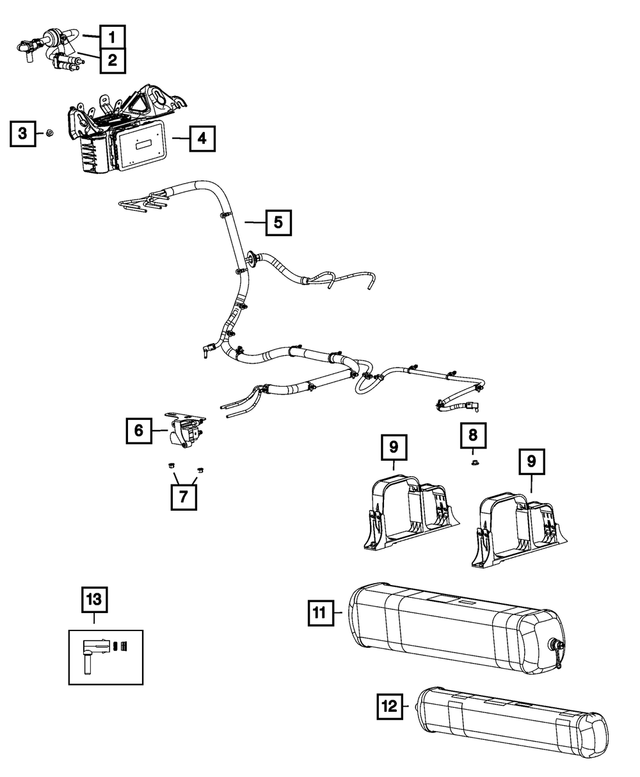 1
2
3
4
5
6
7
8
9
9
11
12
13