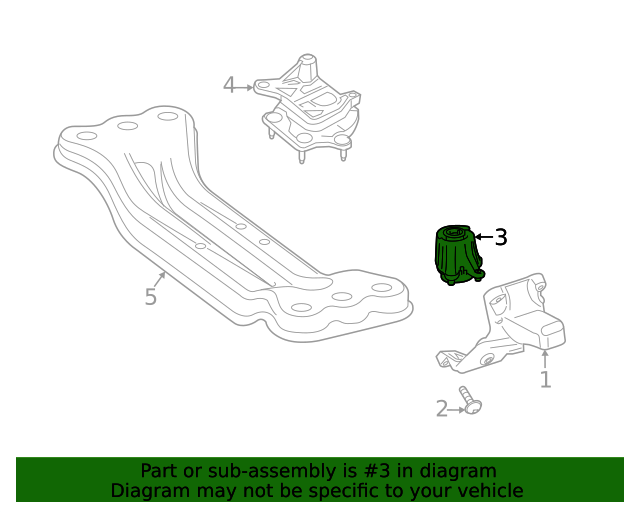 4
3
5
1
2

Part or sub-assembly is #3 in diagram
Diagram may not be specific to your vehicle