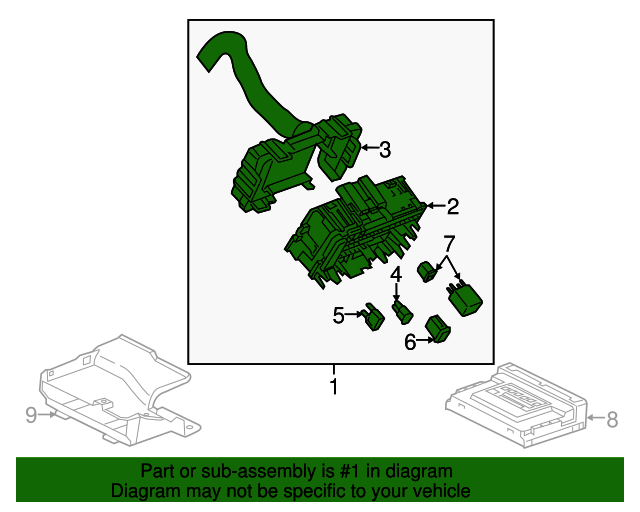 3
2
7
4
5
6
1
9
8
Part or sub-assembly is #1 in diagram
Diagram may not be specific to your vehicle