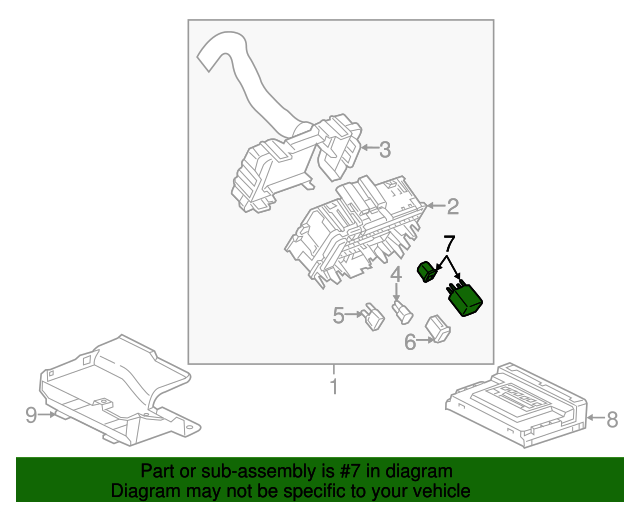 3
2
7
4
5
6
1
9
8

Part or sub-assembly is #7 in diagram
Diagram may not be specific to your vehicle