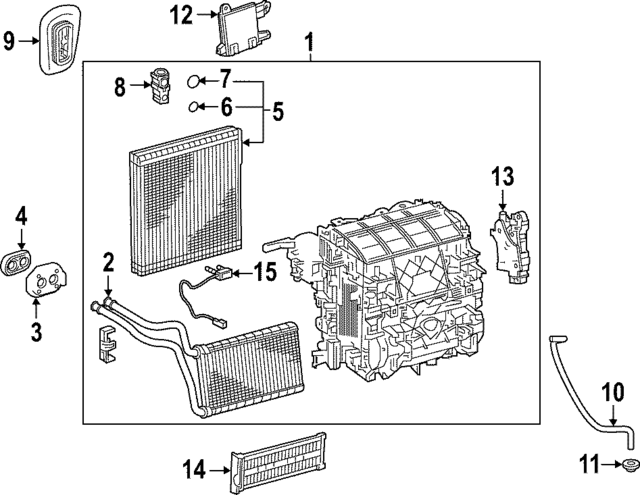 9
12
1
8
7
6
5
13
4
2
15
3
10
14
11