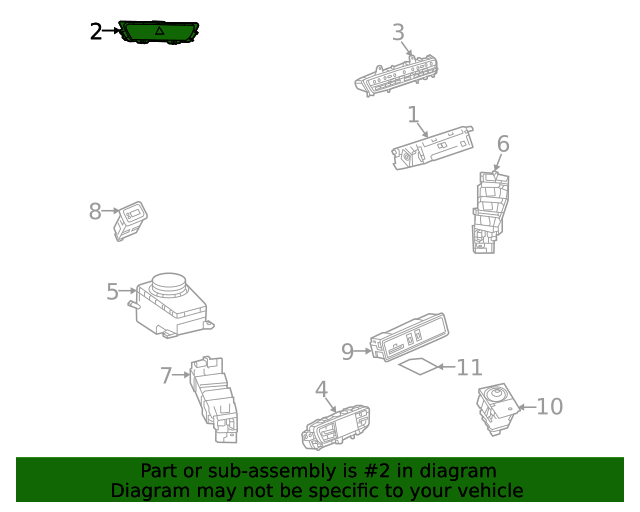 2
3
1
6
8
5
9
11
7
4
10

Part or sub-assembly is #2 in diagram
Diagram may not be specific to your vehicle