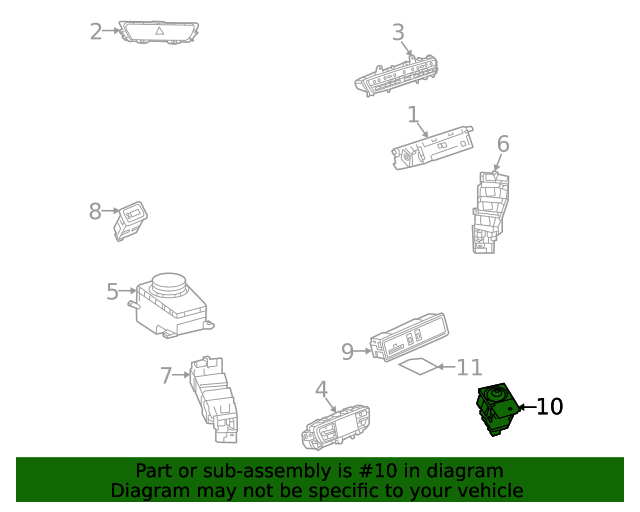 2
3
1
6
8
5
9
11
7
4
10

Part or sub-assembly is #10 in diagram
Diagram may not be specific to your vehicle