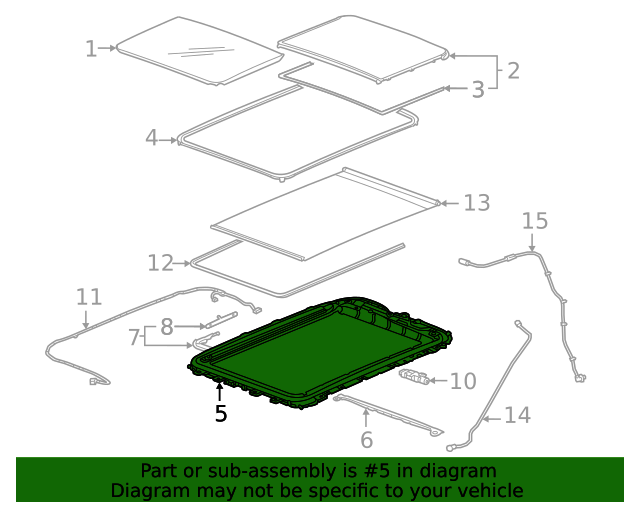 1
2
3
4
13
15
12
11
8
7
10
5
6
14

Part or sub-assembly is #5 in diagram
Diagram may not be specific to your vehicle