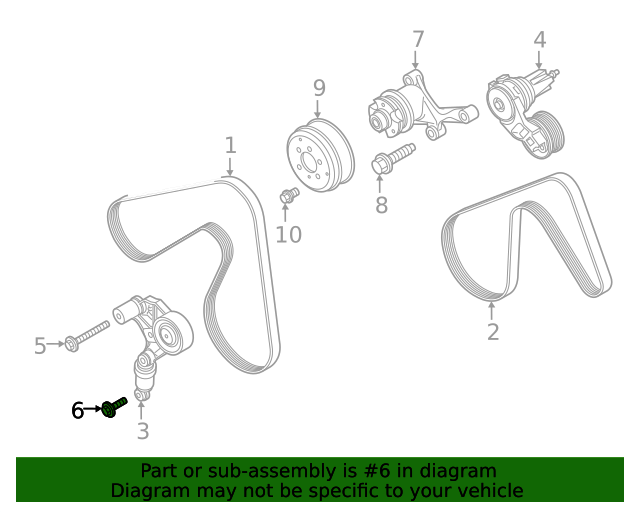 7
4
9
1
8
10
2
5
6
3

Part or sub-assembly is #6 in diagram
Diagram may not be specific to your vehicle