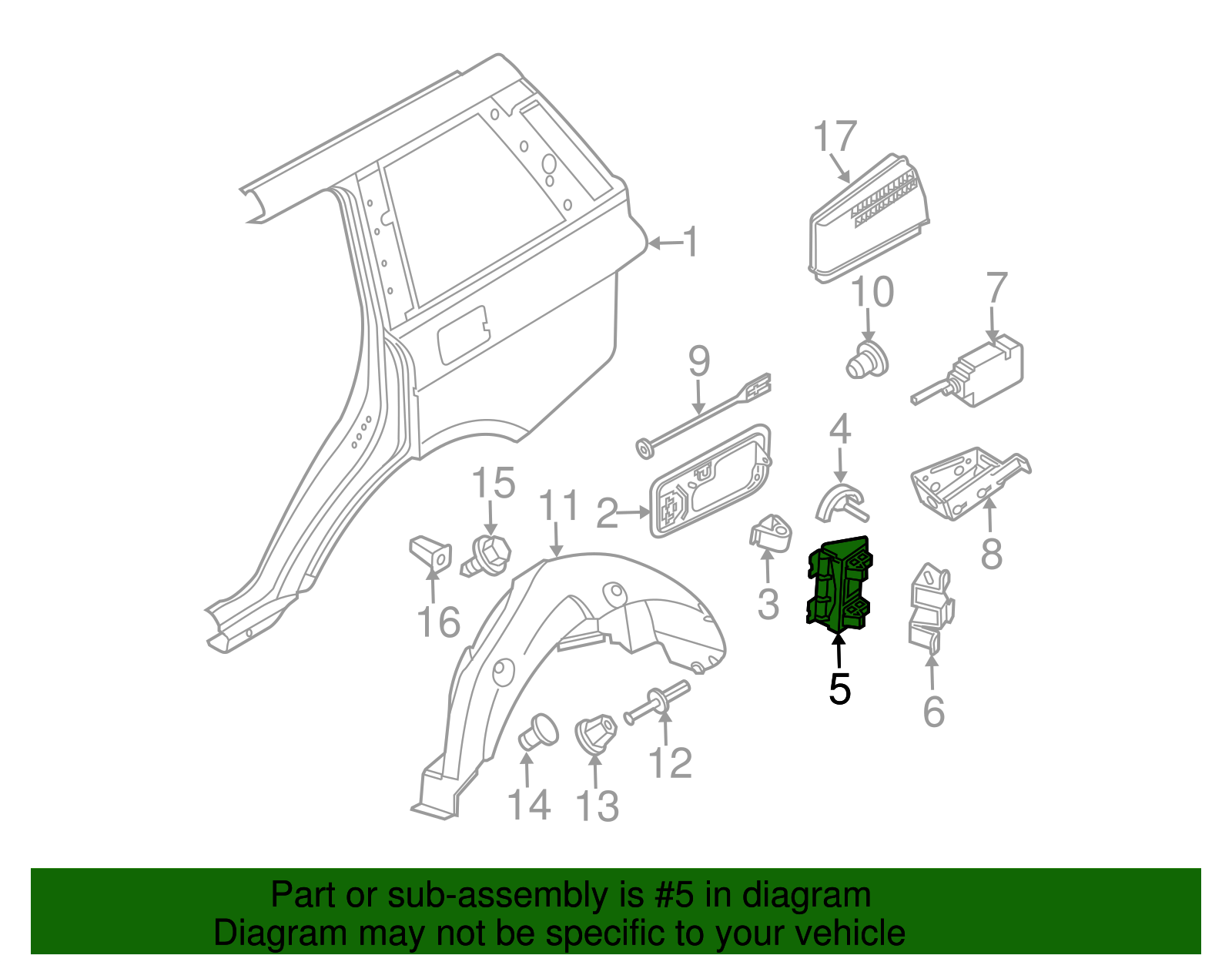 17
1
10
7
9
4
15
11
2
8
3
16
5
6
12
14
13

Part or sub-assembly is #5 in diagram
Diagram may not be specific to your vehicle