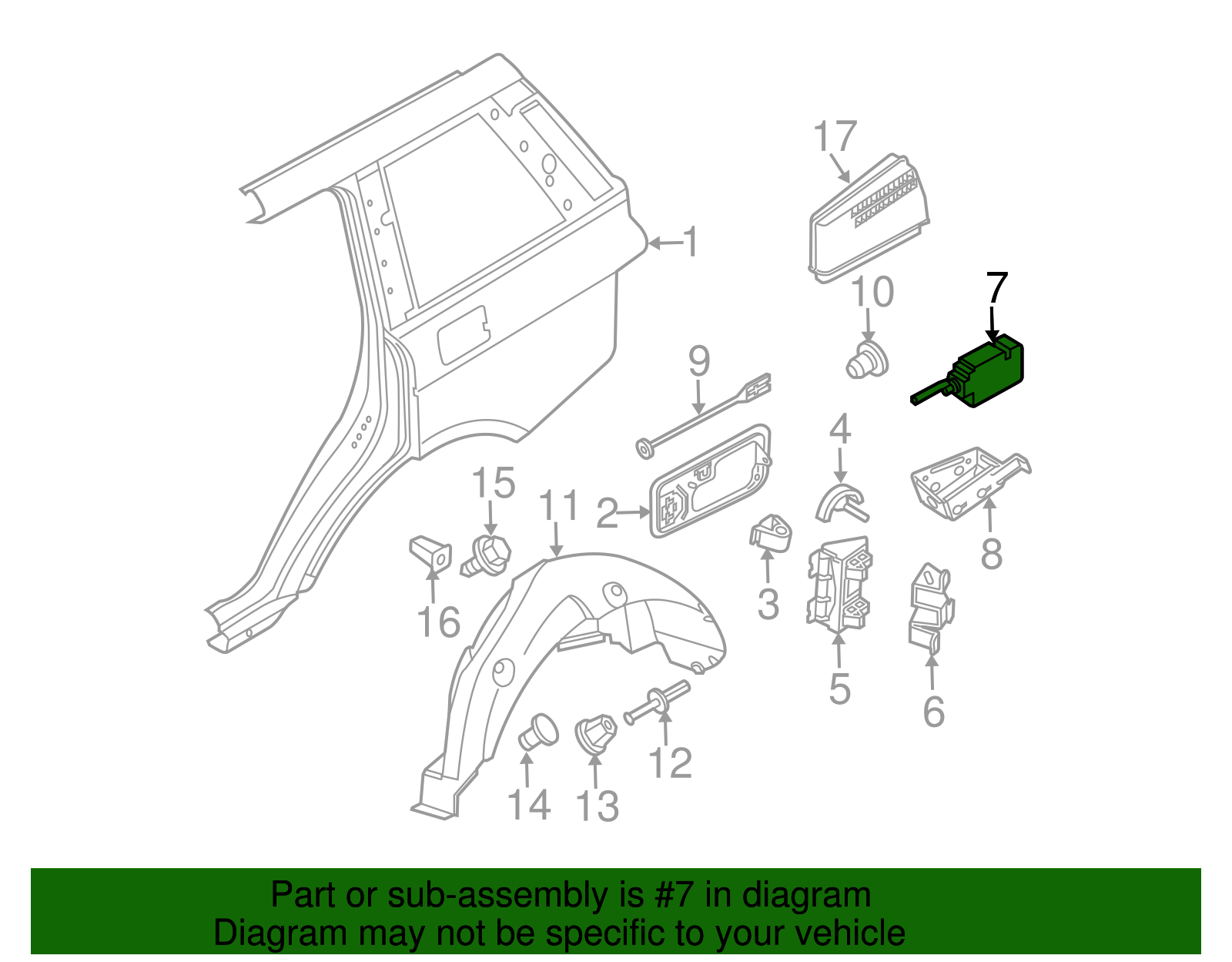 17
1
10
7
9
4
8
15
11
2
3
16
5
6
12
14
13

Part or sub-assembly is #7 in diagram
Diagram may not be specific to your vehicle