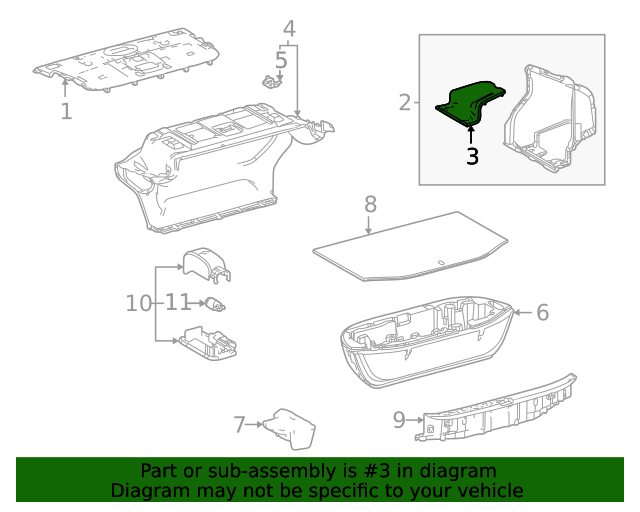 4
5
1
2
3
8
10
11
6
7
9
Part or sub-assembly is #3 in diagram
Diagram may not be specific to your vehicle