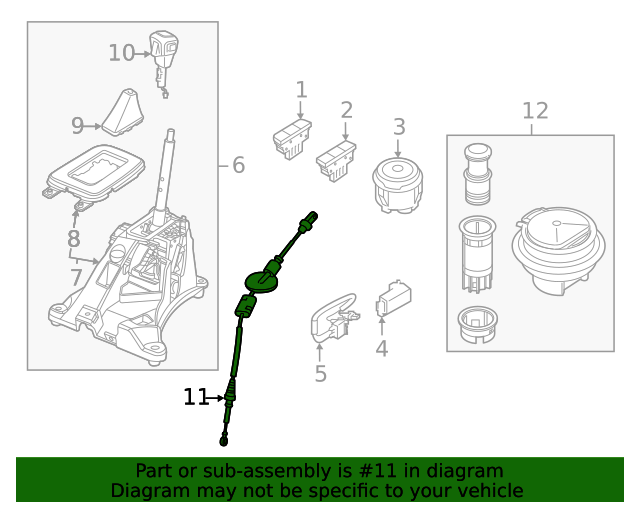 10
9
8
7
6
1
2
3
12
4
5
11

Part or sub-assembly is #11 in diagram
Diagram may not be specific to your vehicle