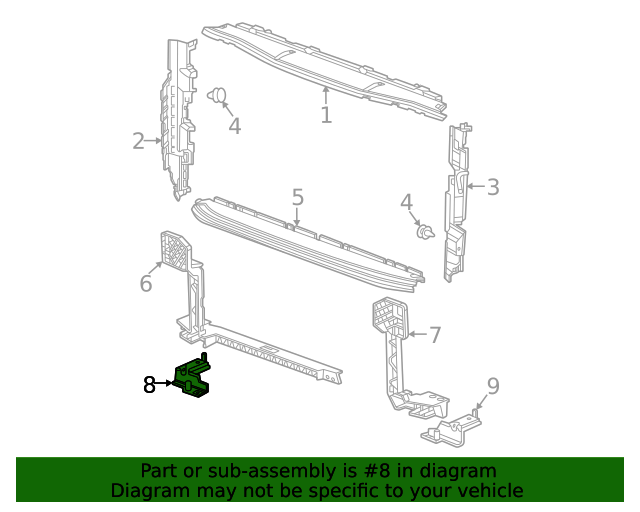 1
2
4
3
5
4
6
7
8
9

Part or sub-assembly is #8 in diagram
Diagram may not be specific to your vehicle