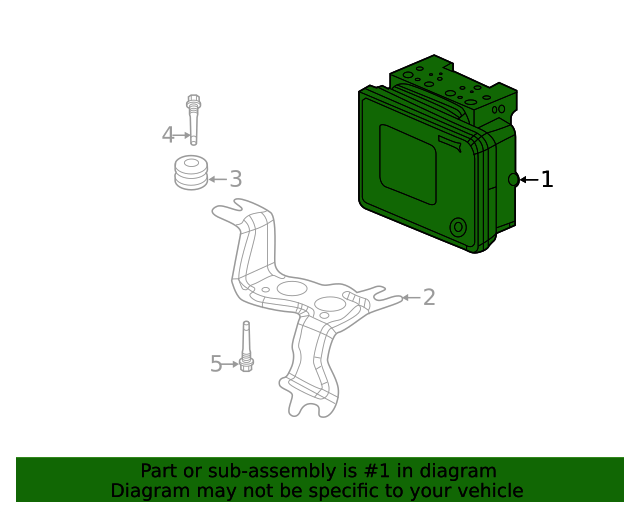 4
3
1
2
5

Part or sub-assembly is #1 in diagram
Diagram may not be specific to your vehicle