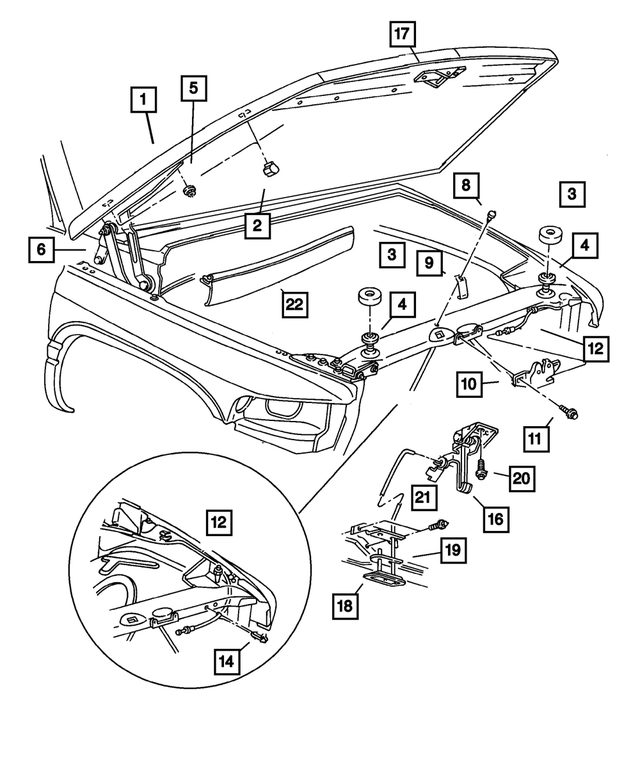 17
1
5
8
3
2
6
3
9
4
22
4
12
10
11
20
21
16
12
19
18
14