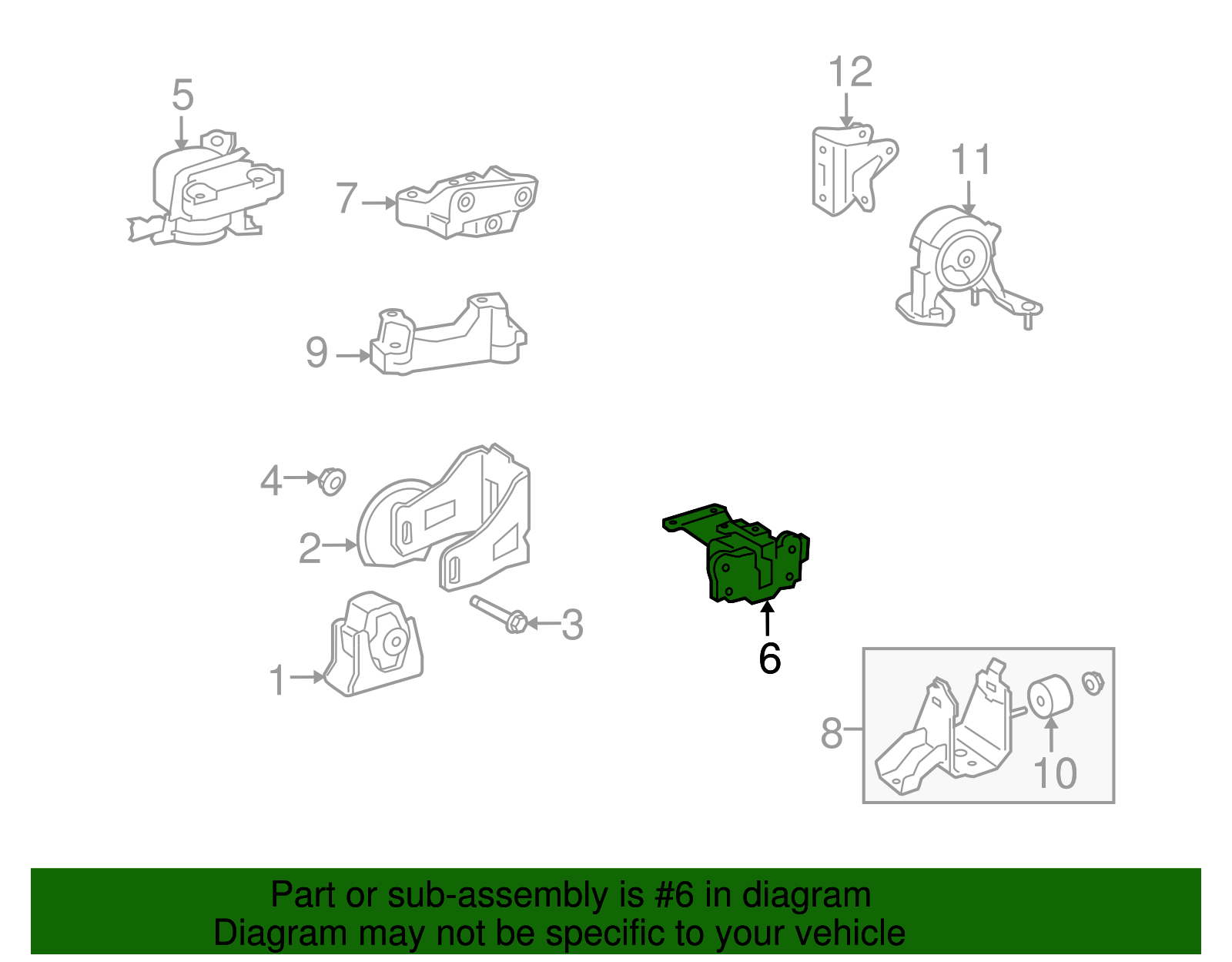 5
7
12
11
9
4
2
3
1
6
8
10

Part or sub-assembly is #6 in diagram
Diagram may not be specific to your vehicle