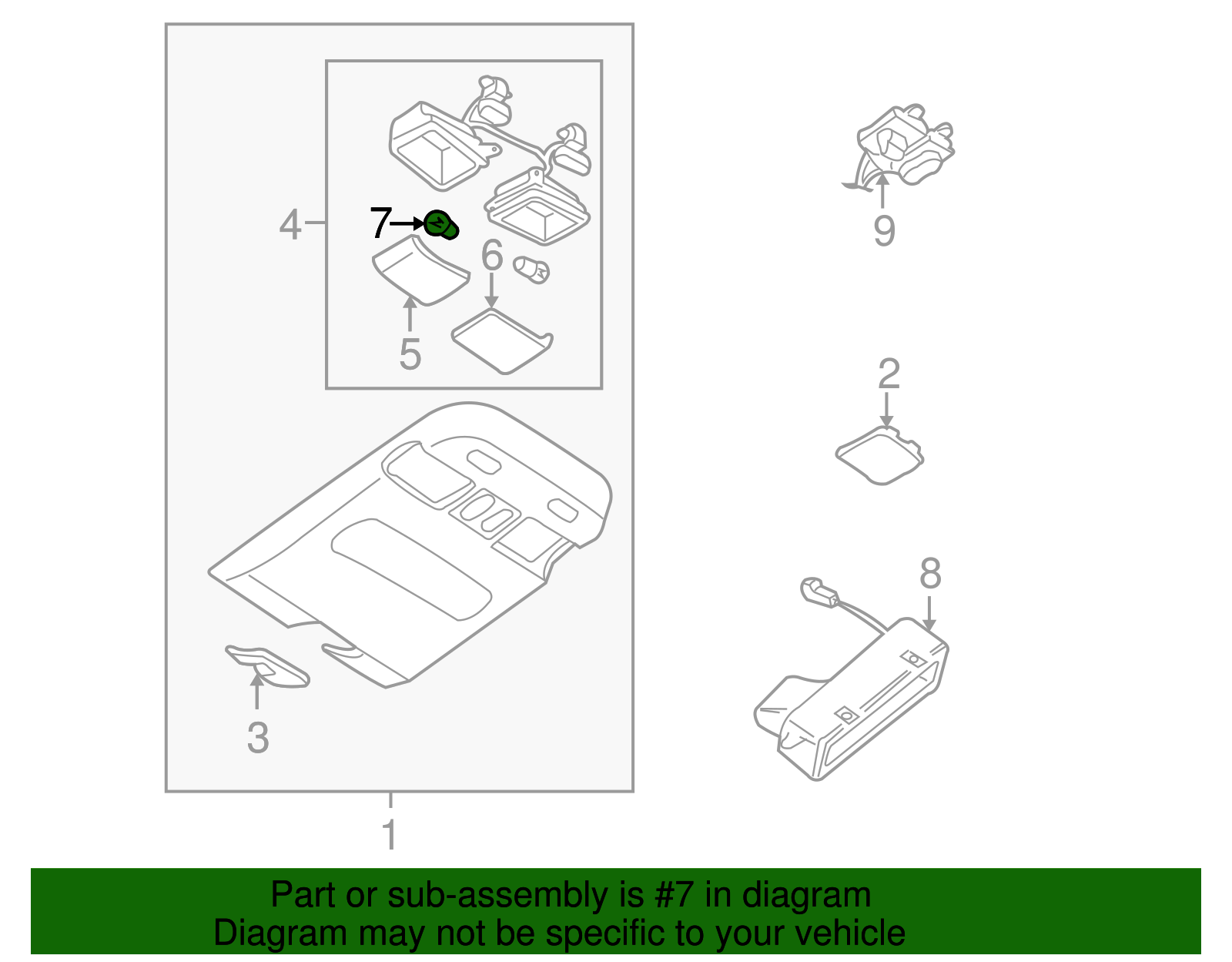 4
7
6
5
9
2
8
3
1

Part or sub-assembly is #7 in diagram
Diagram may not be specific to your vehicle