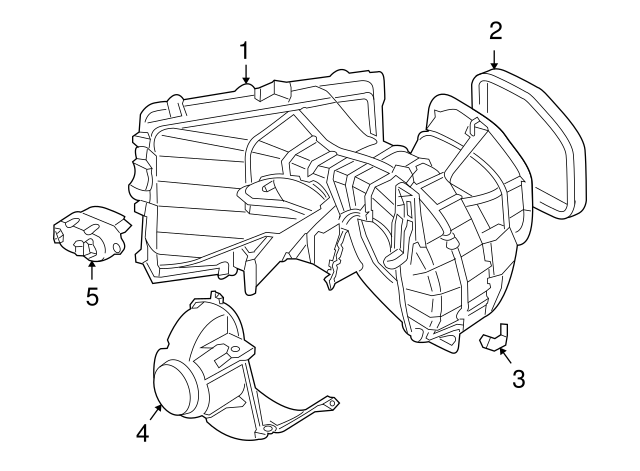 1
2
5
3
4