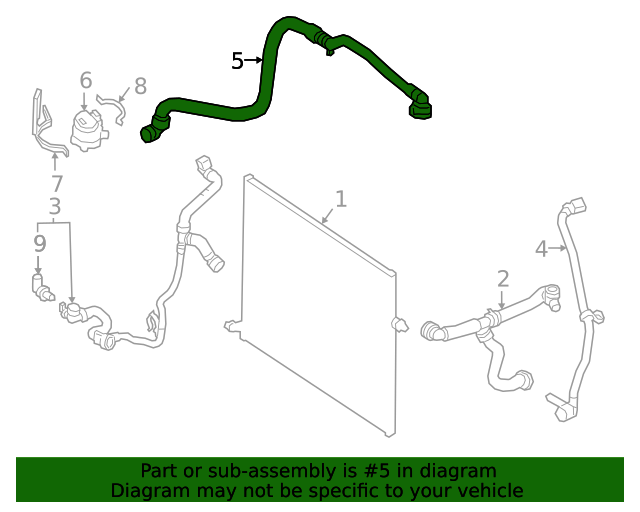 5
6
8
7
3
9
1
4
2

Part or sub-assembly is #5 in diagram
Diagram may not be specific to your vehicle