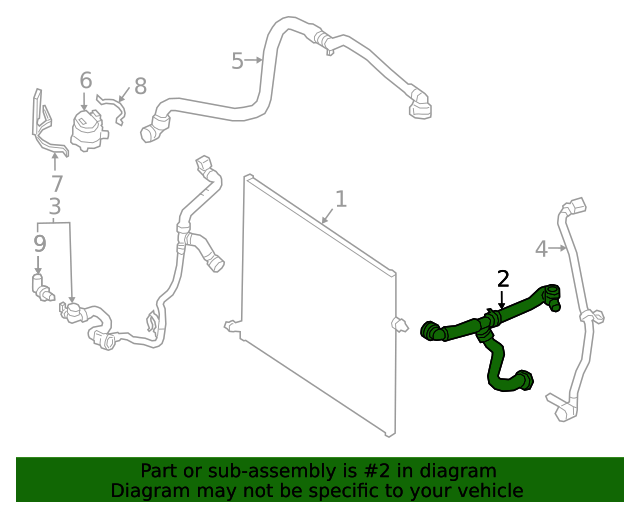 5
6
8
7
3
9
1
4
2

Part or sub-assembly is #2 in diagram
Diagram may not be specific to your vehicle