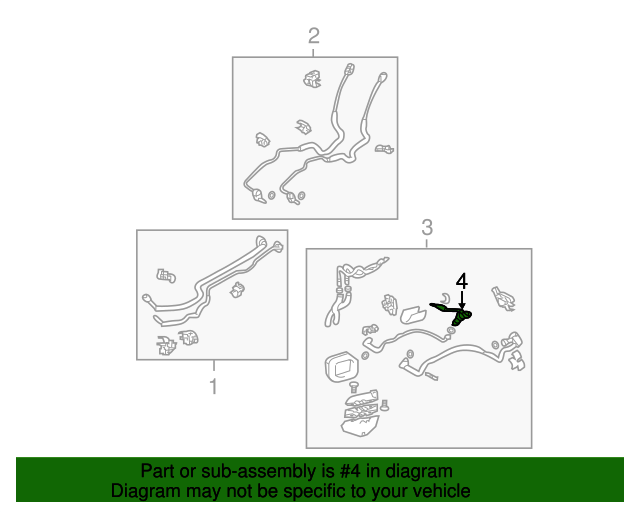 2

3

4

1

Part or sub-assembly is #4 in diagram
Diagram may not be specific to your vehicle