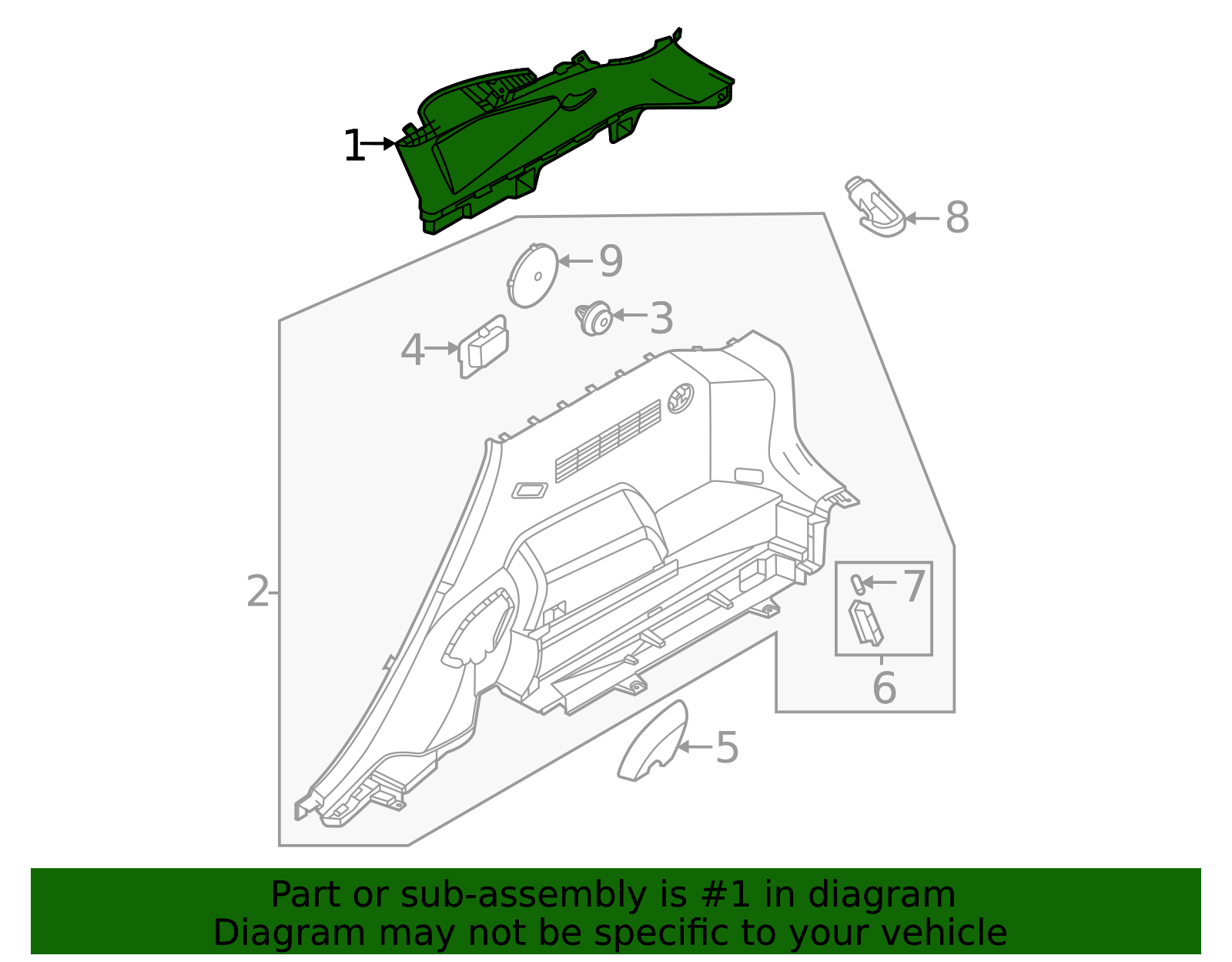 1
8
9
3
4
2
7
6
5
Part or sub-assembly is #1 in diagram
Diagram may not be specific to your vehicle