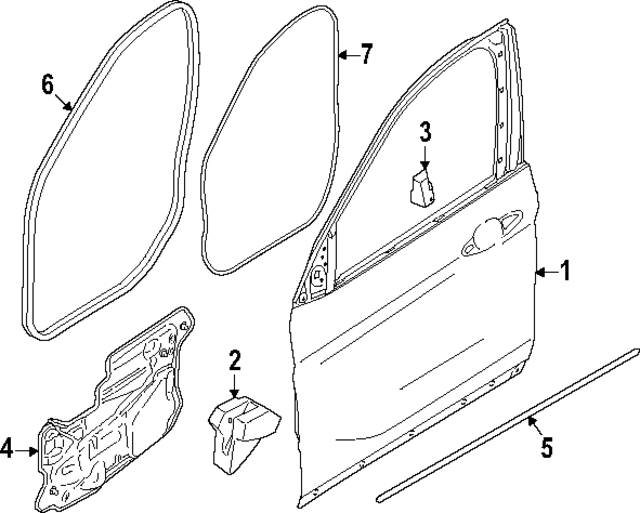 6
7
3
1
2
4
5