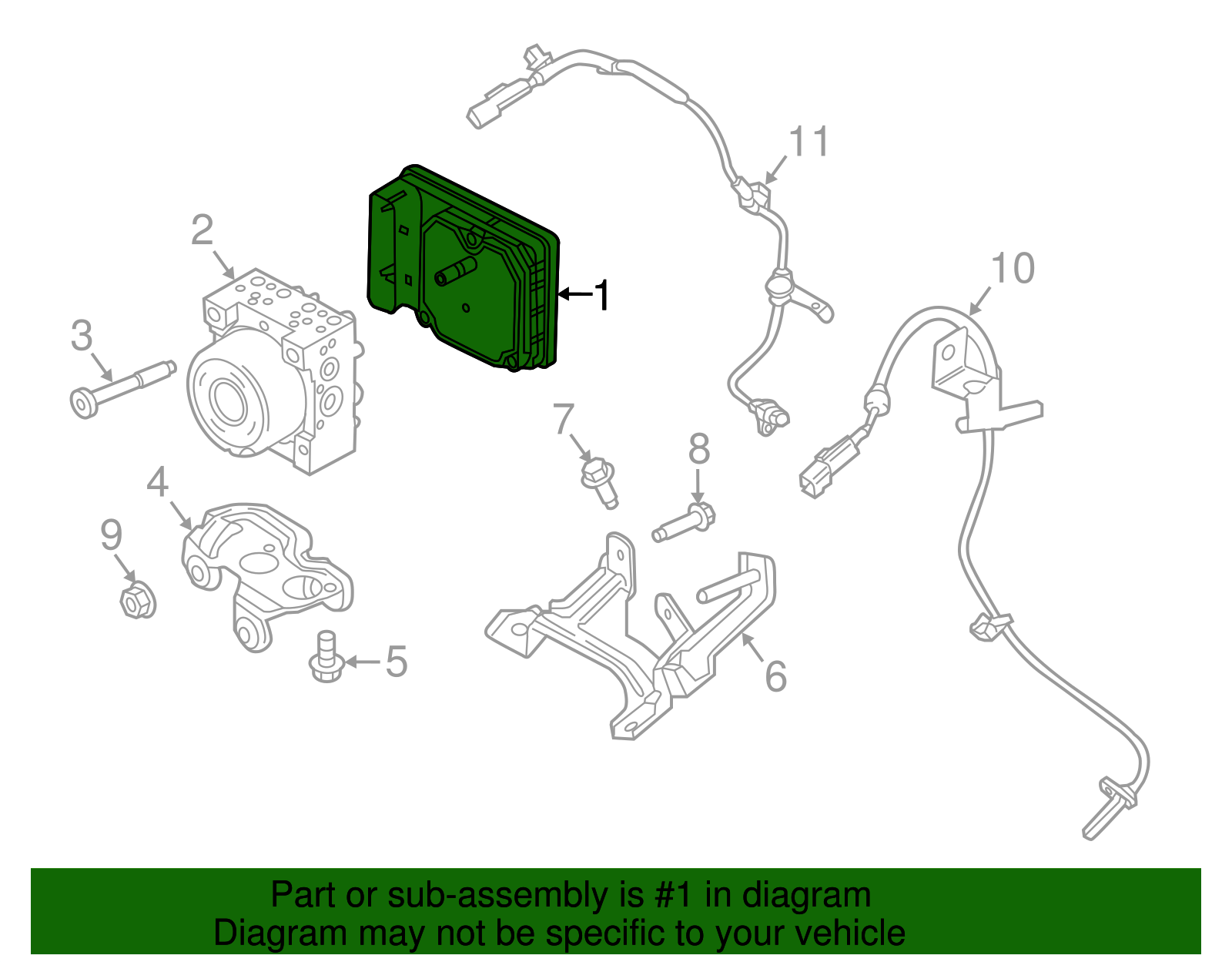 11
2
1
10
3
7
8
4
9
5
6

Part or sub-assembly is #1 in diagram
Diagram may not be specific to your vehicle