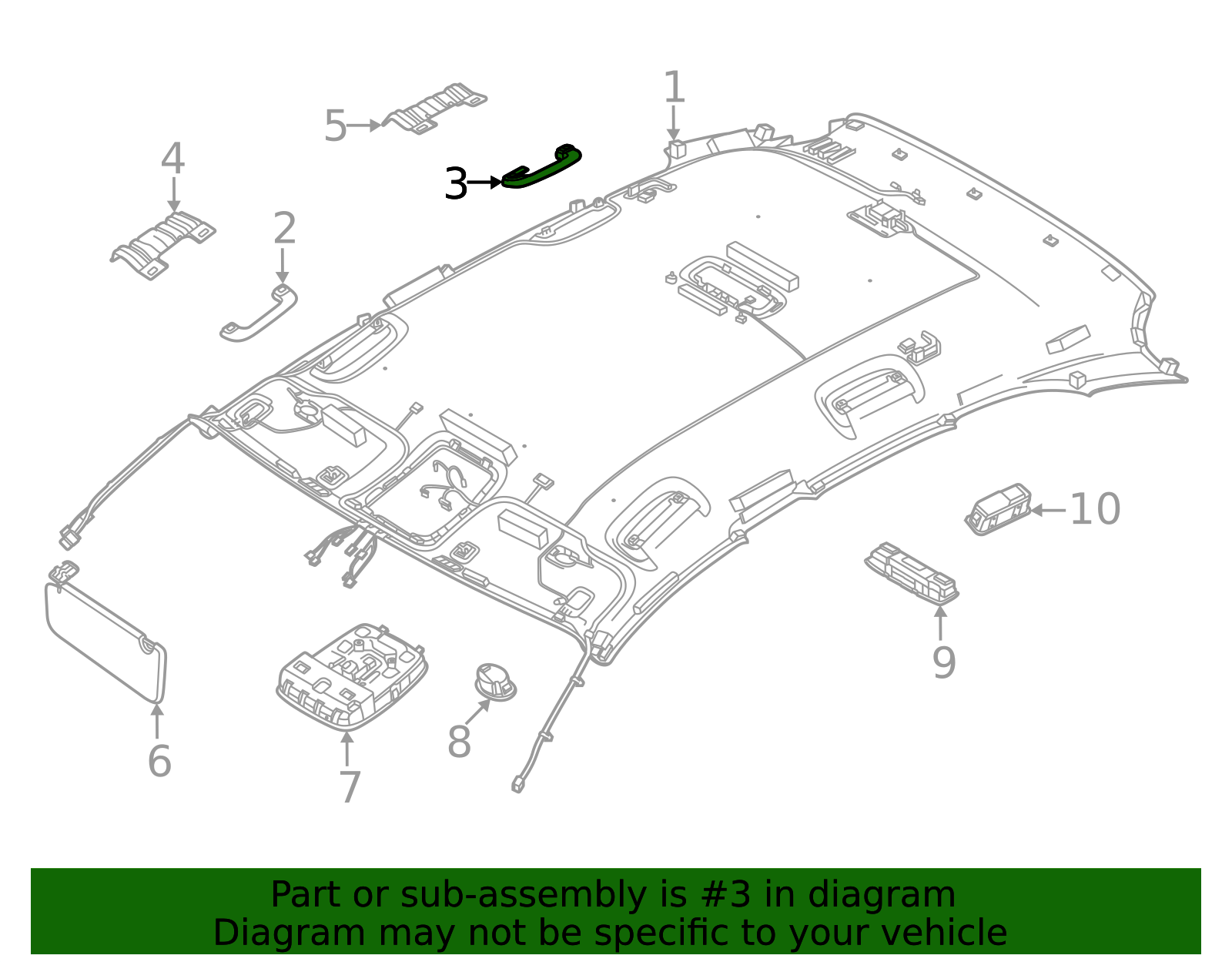 1
5
4
3
2
10
9
6
7
8

Part or sub-assembly is #3 in diagram
Diagram may not be specific to your vehicle