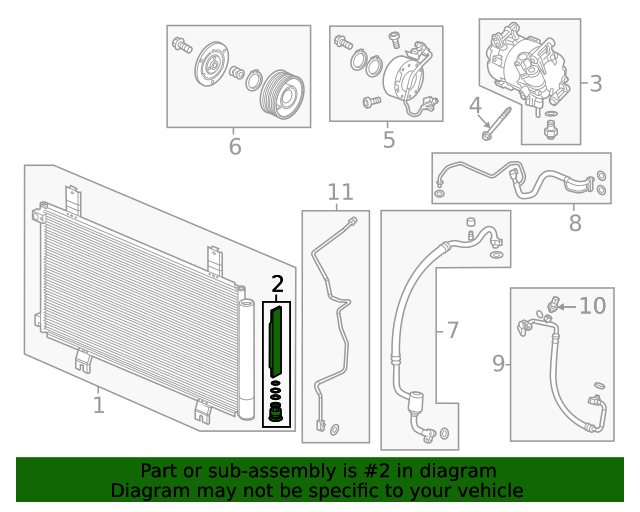 6
5
4
3
8
11
2
7
10
9
1

Part or sub-assembly is #2 in diagram
Diagram may not be specific to your vehicle