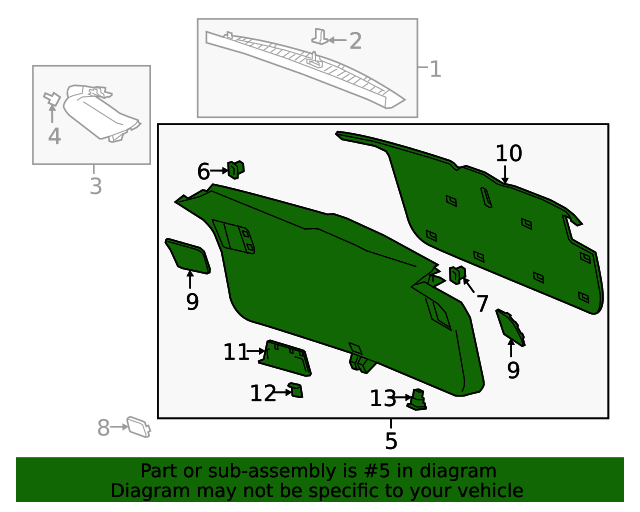 2
1
4
3
6
10
9
7
9
11
12
13
8
5

Part or sub-assembly is #5 in diagram
Diagram may not be specific to your vehicle