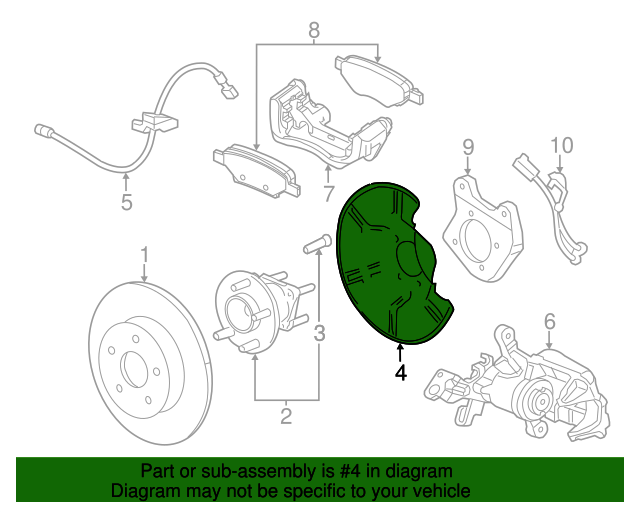 8

5

7

9

10

1

3

4

6

2

Part or sub-assembly is #4 in diagram
Diagram may not be specific to your vehicle