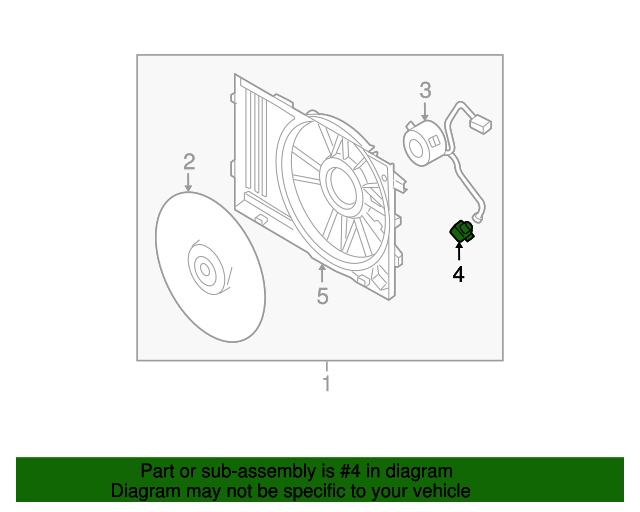 3

2

4

5

1

Part or sub-assembly is #4 in diagram
Diagram may not be specific to your vehicle