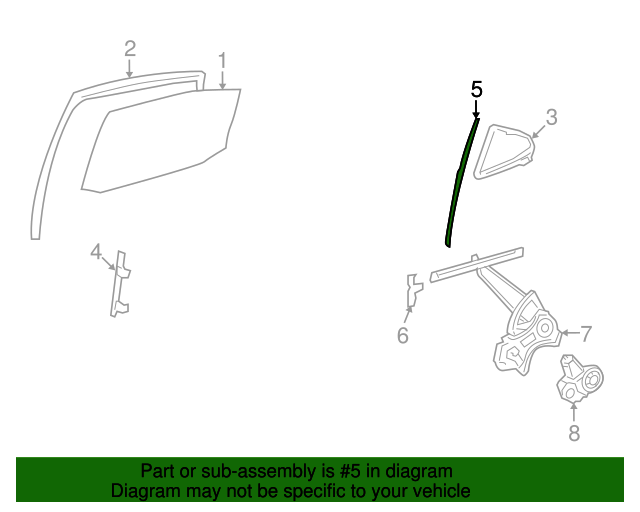 2
1
5
3
4
6
7
8
Part or sub-assembly is #5 in diagram
Diagram may not be specific to your vehicle