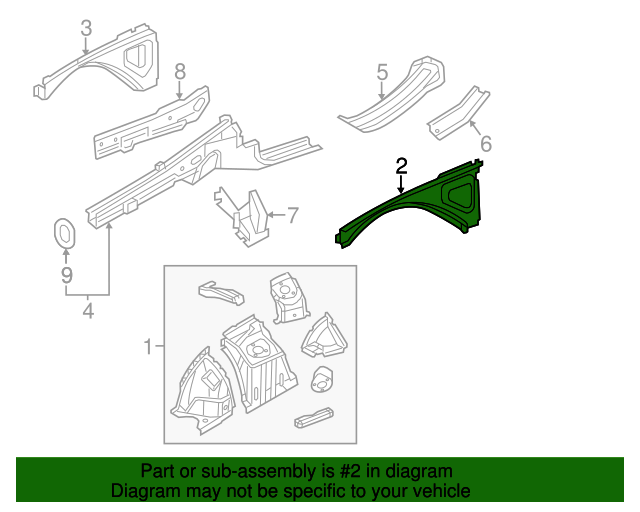 3
8
5
6
2
7
9
4
1

Part or sub-assembly is #2 in diagram
Diagram may not be specific to your vehicle