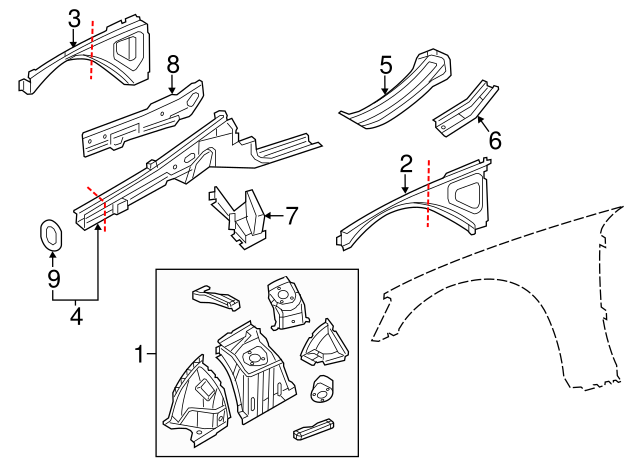 3
8
5
6
2
7
9
4
1