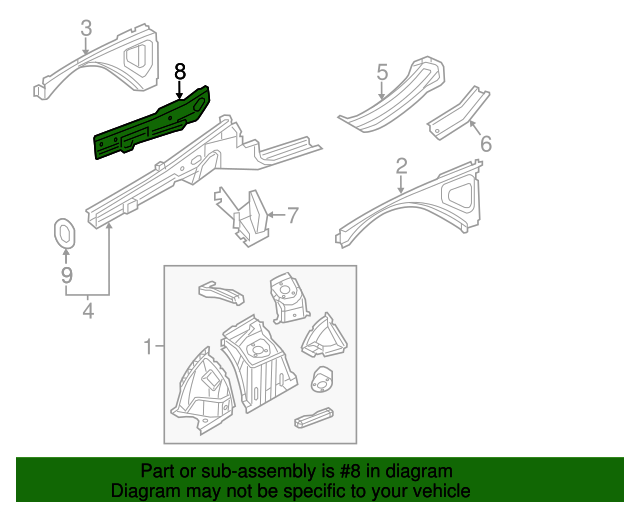 3
8
5
6
2
7
9
4
1

Part or sub-assembly is #8 in diagram
Diagram may not be specific to your vehicle