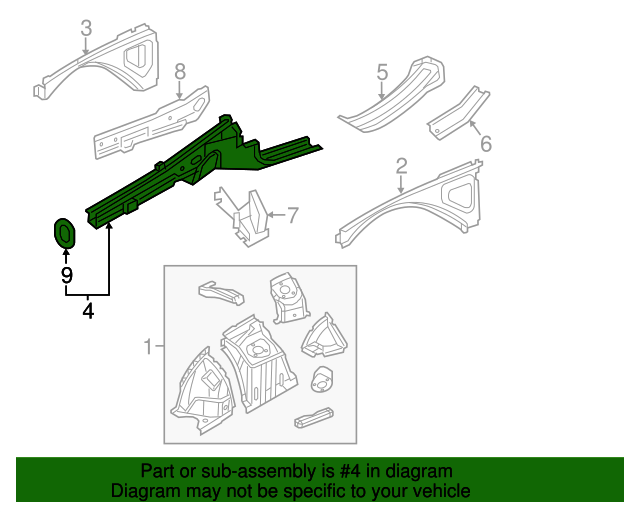 3
8
5
6
2
7
9
4
1

Part or sub-assembly is #4 in diagram
Diagram may not be specific to your vehicle