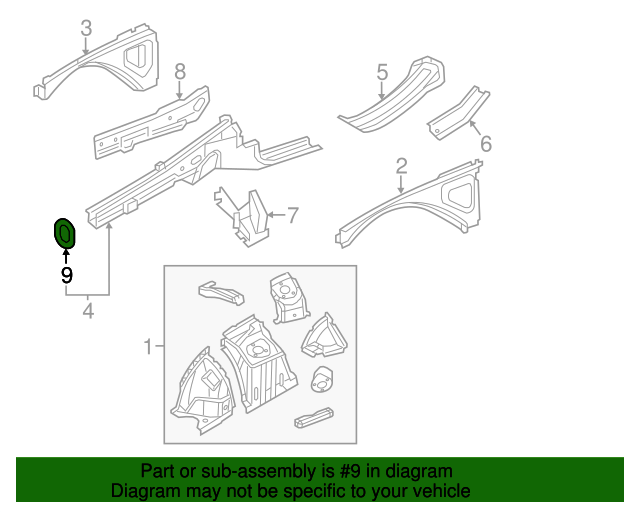 3
8
5
6
2
7
9
4
1

Part or sub-assembly is #9 in diagram
Diagram may not be specific to your vehicle