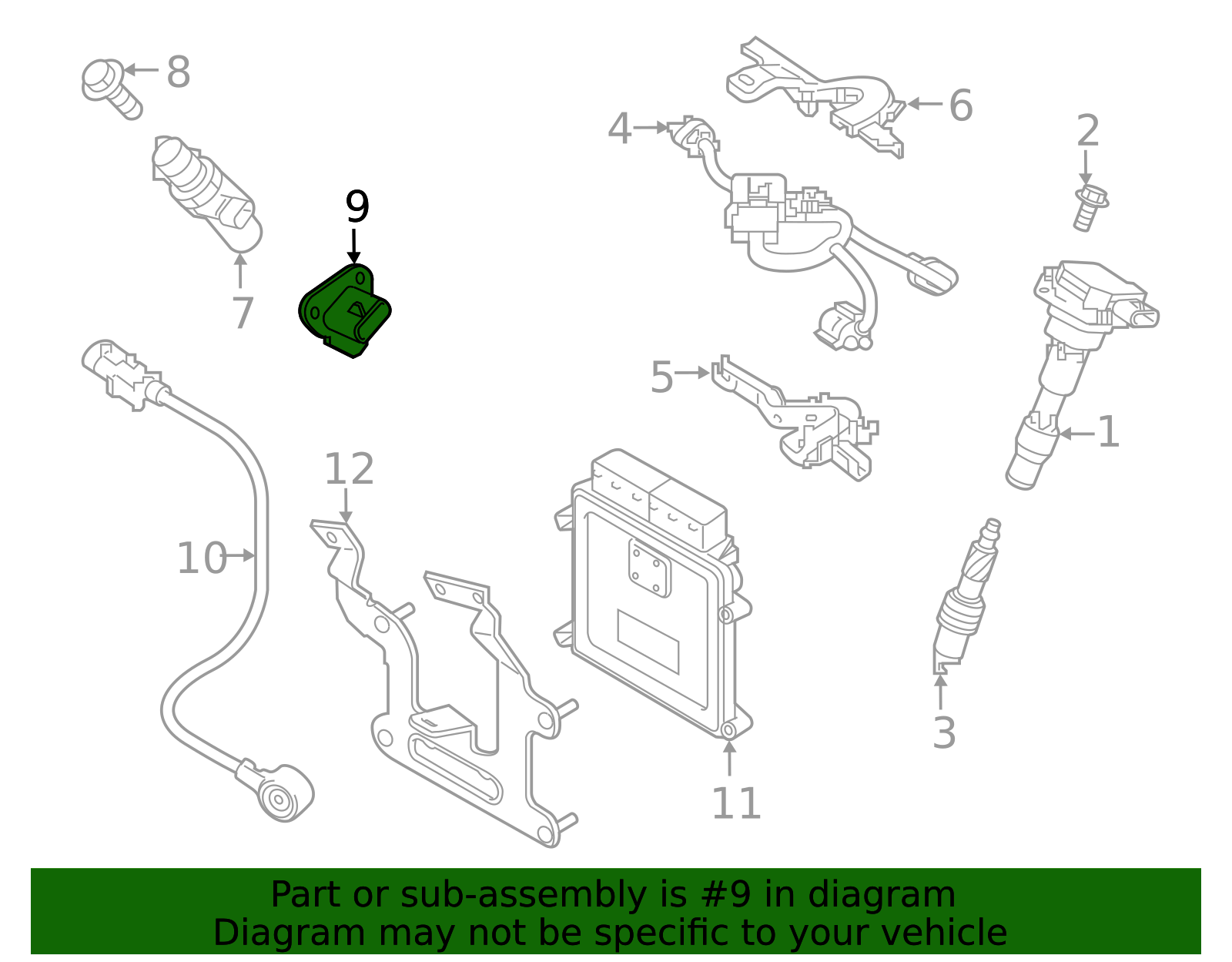 8
6
4
2
9
7
5
1
12
10
3
11
Part or sub-assembly is #9 in diagram
Diagram may not be specific to your vehicle