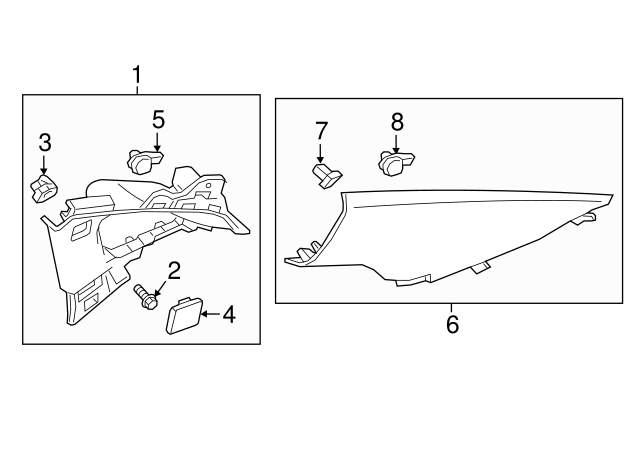 1
5
3
2
4
7
8
6