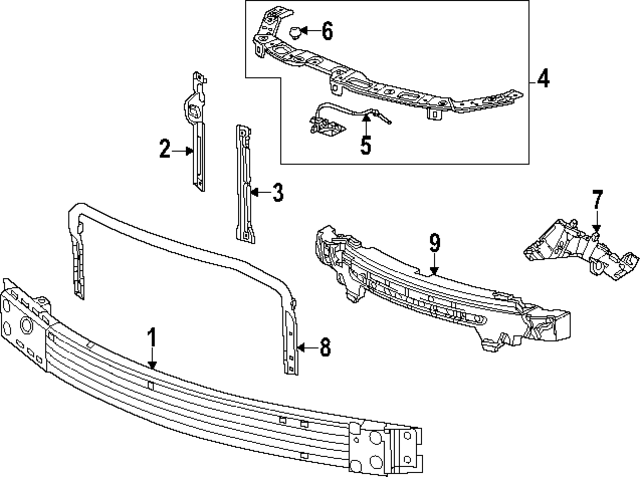 6
4
5
2
3
7
9
1
8