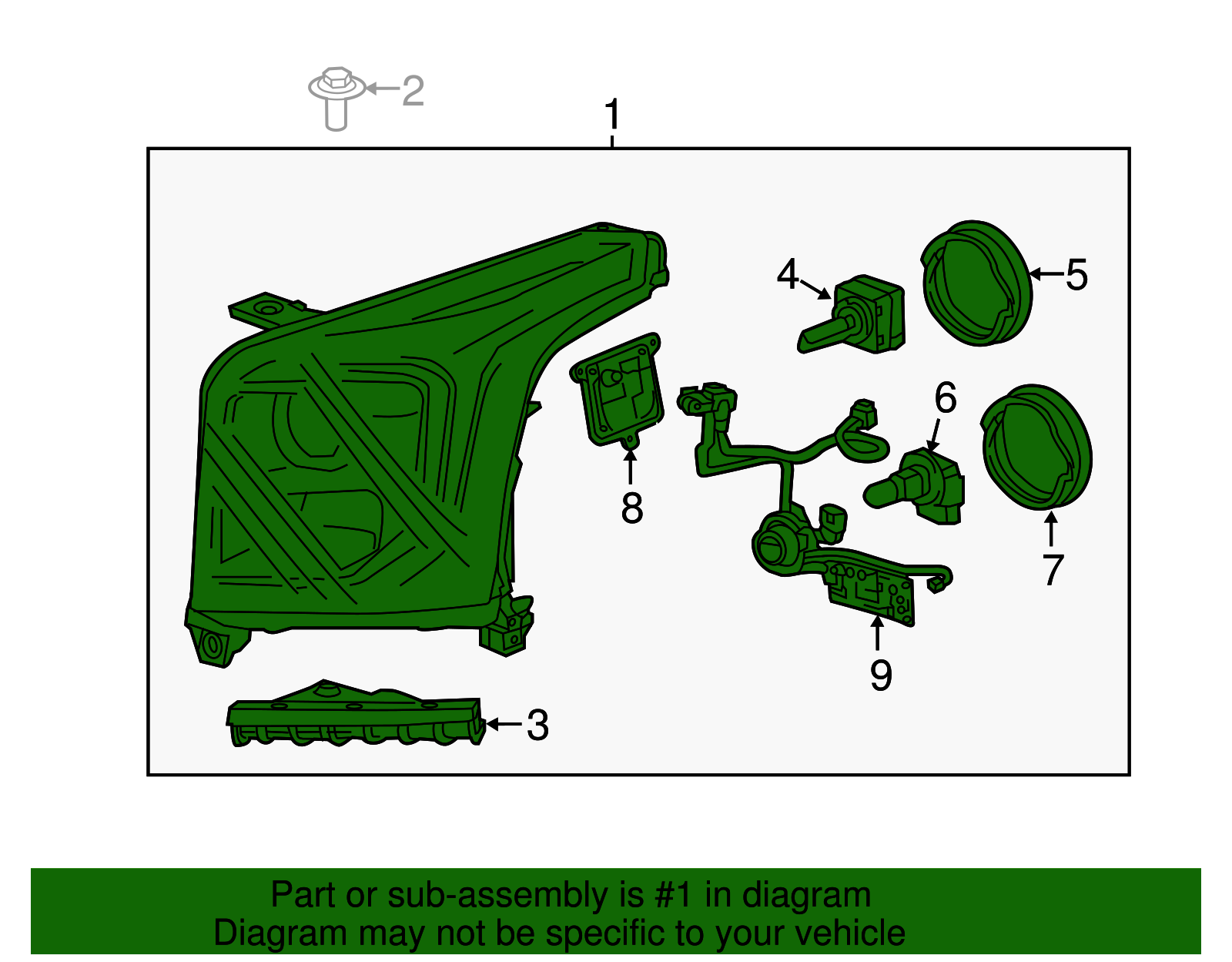 2
1
4
5
6
8
7
9
3

Part or sub-assembly is #1 in diagram
Diagram may not be specific to your vehicle