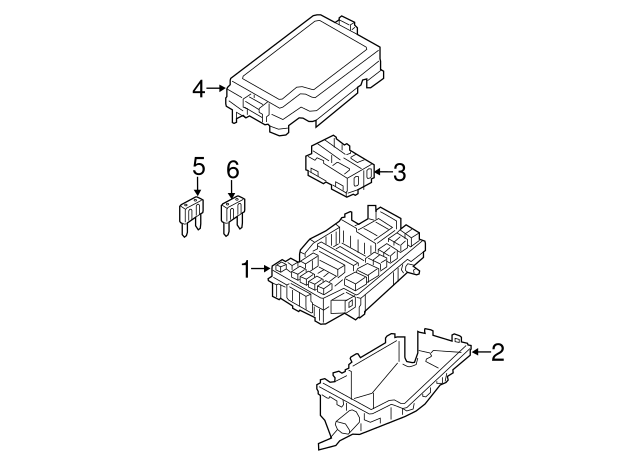 4
5
6
3
1
2