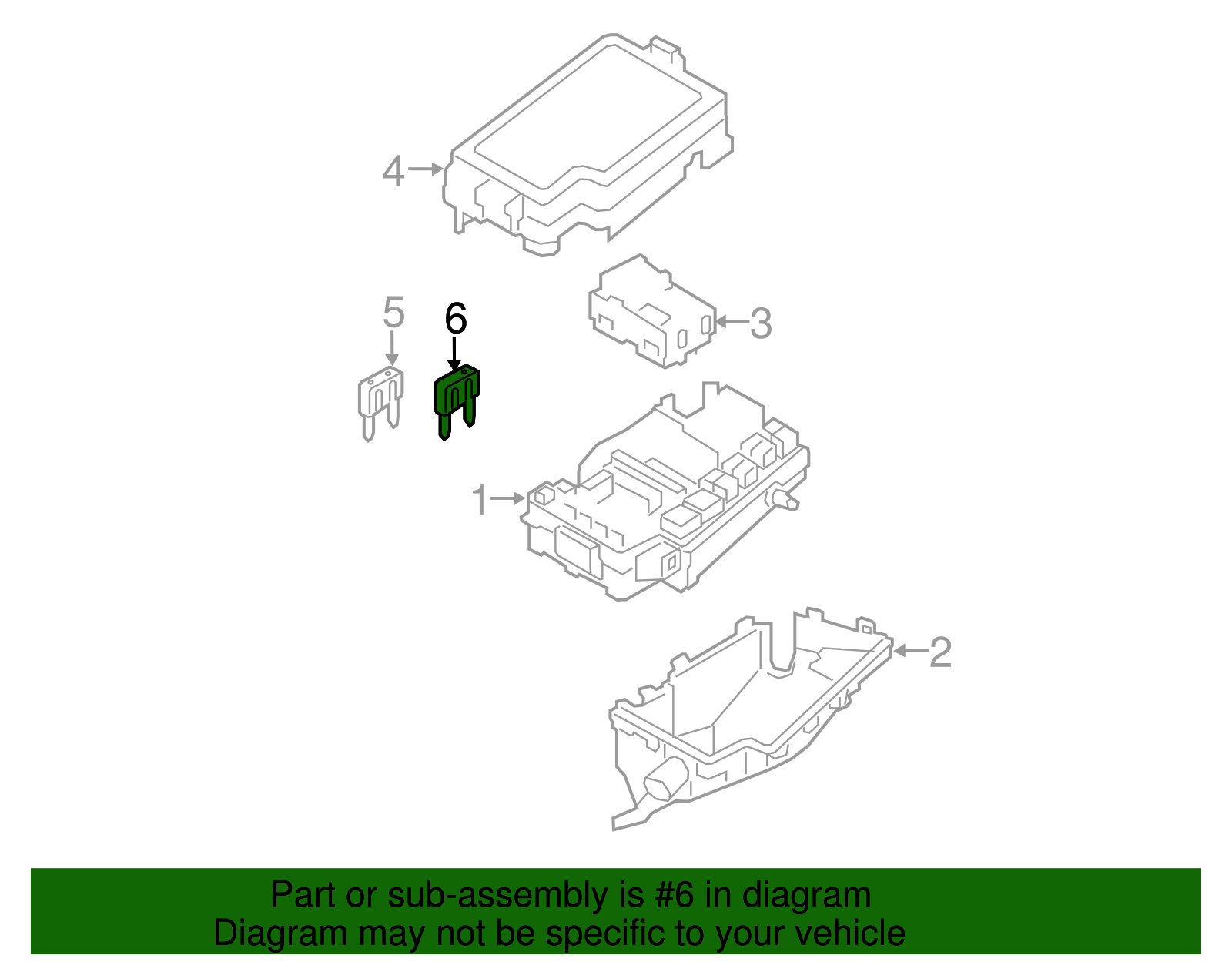 4

5

6

3

1

2

Part or sub-assembly is #6 in diagram
Diagram may not be specific to your vehicle