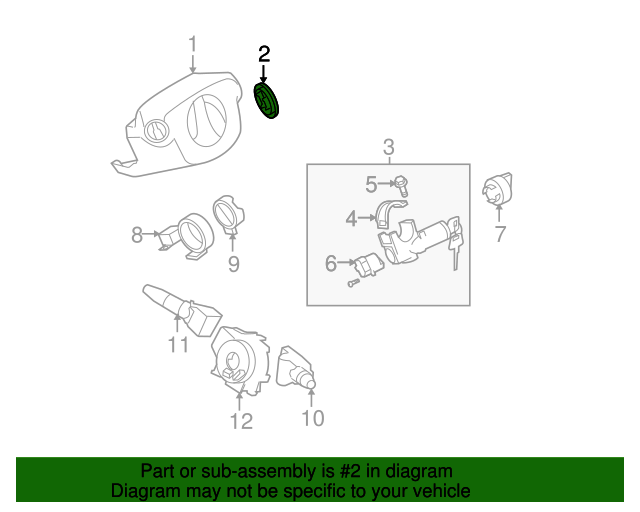 1
2
3
5
4
6
7
8
9
11
12
10

Part or sub-assembly is #2 in diagram
Diagram may not be specific to your vehicle