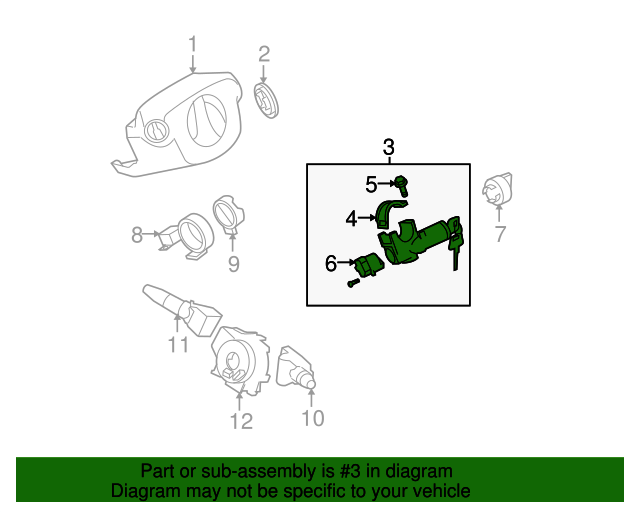 1
2
3
5
4
6
7
8
9
11
12
10

Part or sub-assembly is #3 in diagram
Diagram may not be specific to your vehicle