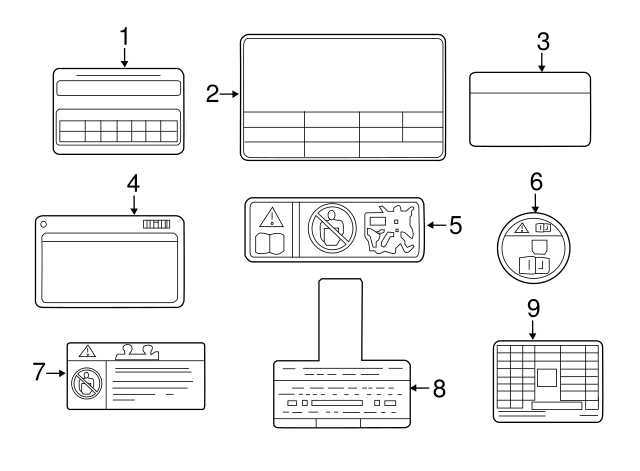 1

2

3

4

5

6

7

8

9