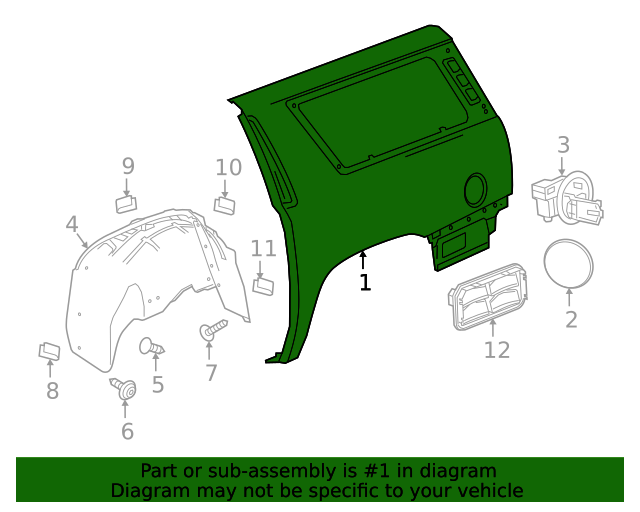 9
10
3
4
11
1
2
12
8
5
7
6

Part or sub-assembly is #1 in diagram
Diagram may not be specific to your vehicle