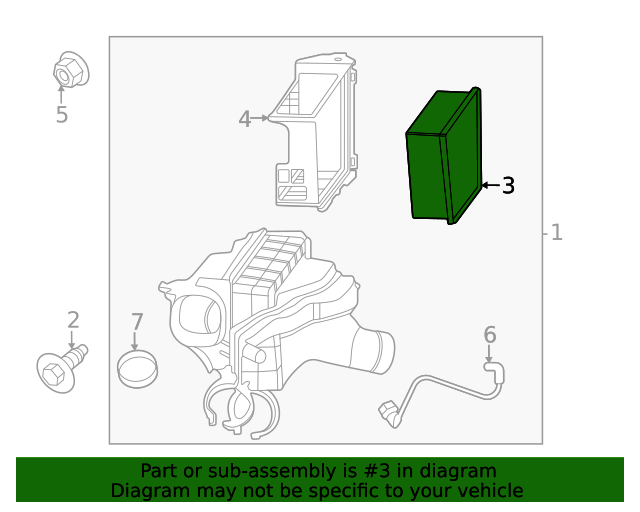 5
4
3
1
2
7
6
Part or sub-assembly is #3 in diagram
Diagram may not be specific to your vehicle