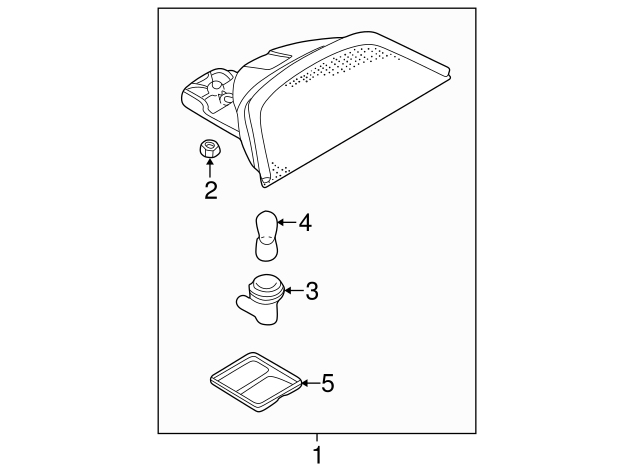 2
4
3
5
1