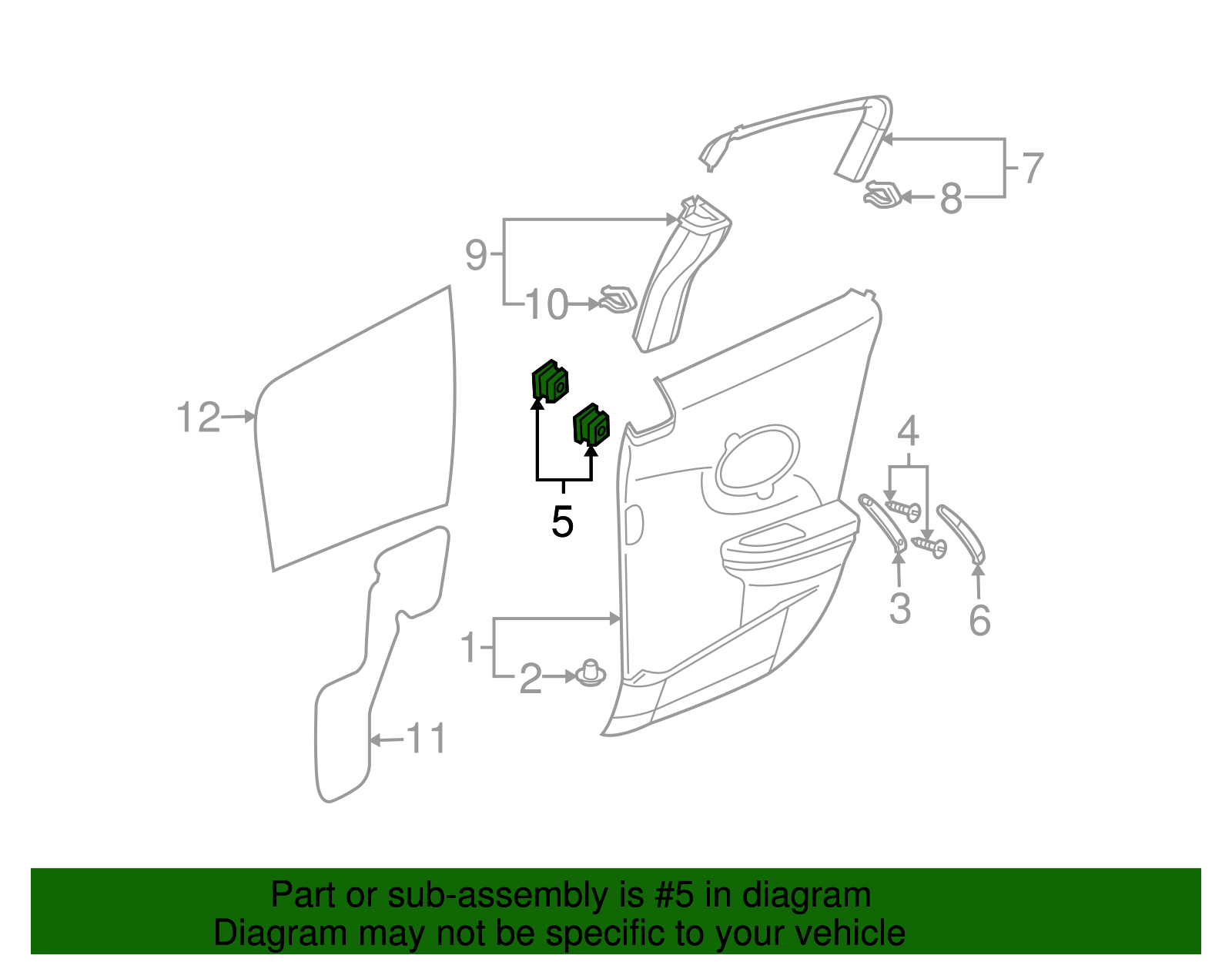 7
8
9
10
12
5
4
3
6
1
2
11

Part or sub-assembly is #5 in diagram
Diagram may not be specific to your vehicle