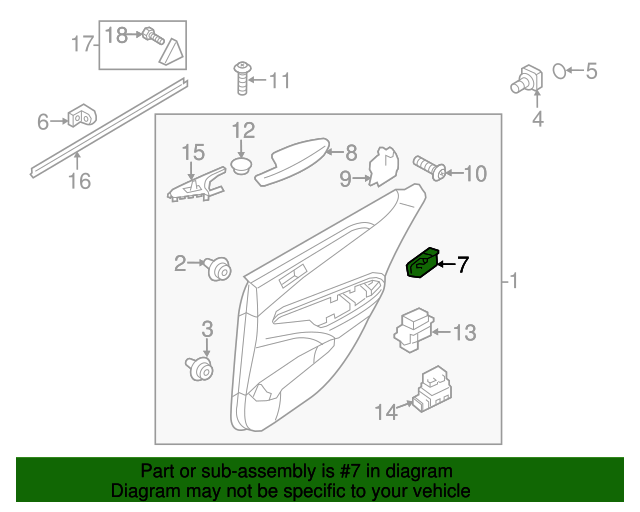 17
18
11
5
4
6
16
12
15
8
9
10
2
7
1
3
13
14

Part or sub-assembly is #7 in diagram
Diagram may not be specific to your vehicle